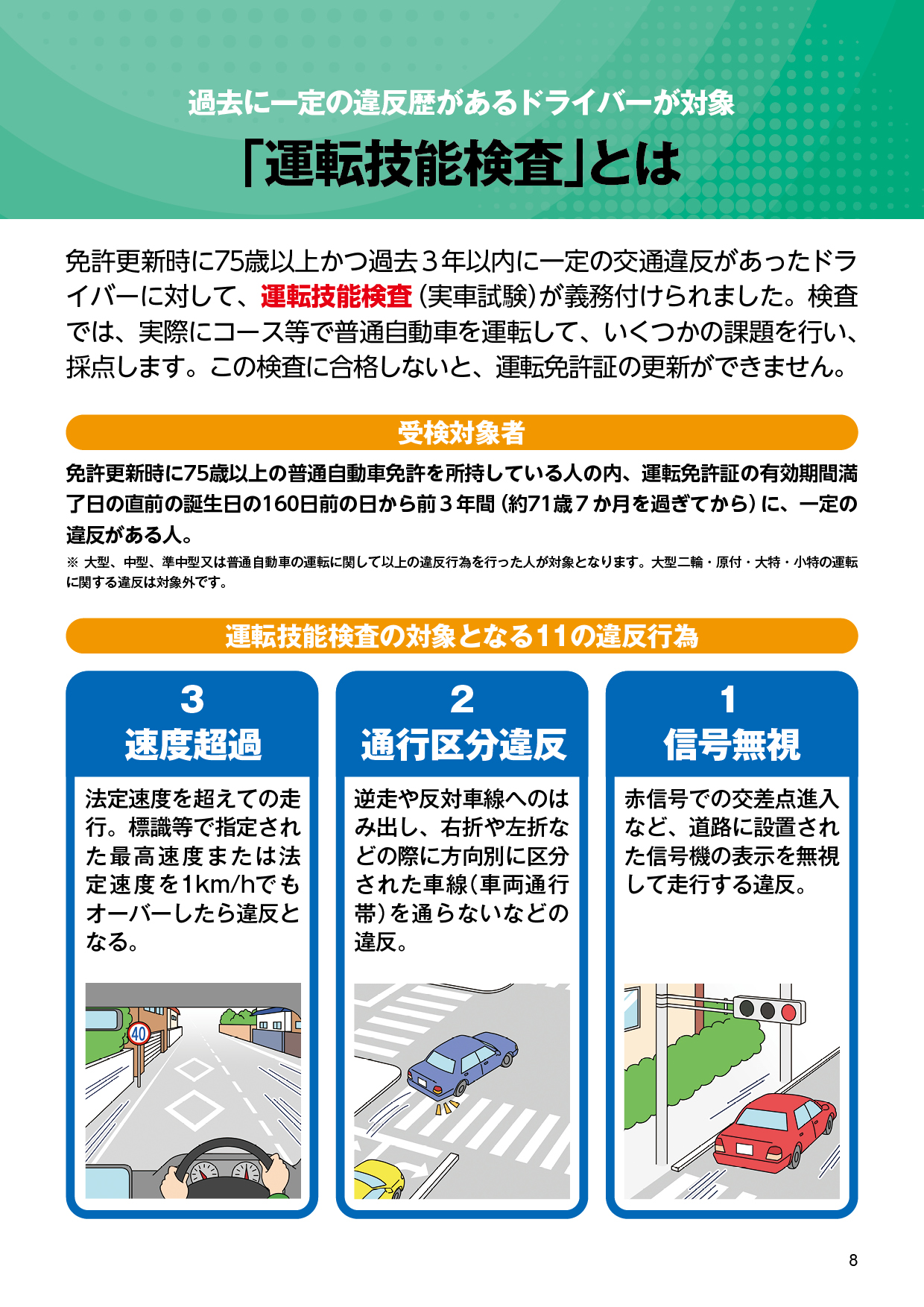 過去に一定の違反歴があるドライバーが対象

「運転技能検査」とは

免許更新時に75歳以上かつ過去３年以内に一定の交通違反があったドライバーに対して、運転技能検査（実車試験）が義務付けられました。検査では、実際にコース等で普通自動車を運転して、いくつかの課題を行い、採点します。この検査に合格しないと、運転免許証の更新ができません。

受検対象者

免許更新時に75歳以上の普通自動車免許を所持している人の内、運転免許証の有効期間満了日の直前の誕生日の160日前の日から前３年間（約71歳７か月を過ぎてから）に、一定の違反がある人。

※ 大型、中型、準中型又は普通自動車の運転に関して以上の違反行為を行った人が対象となります。大型二輪・原付・大特・小特の運転に関する違反は対象外です。

運転技能検査の対象となる11の違反行為

3
速度超過

法定速度を超えての走行。標識等で指定された最高速度または法定速度を1km/hでもオーバーしたら違反となる。

40

2
通行区分違反

逆走や反対車線へのはみ出し、右折や左折などの際に方向別に区分された車線（車両通行帯）を通らないなどの違反。

1
信号無視

赤信号での交差点進入など、道路に設置された信号機の表示を無視して走行する違反。

8